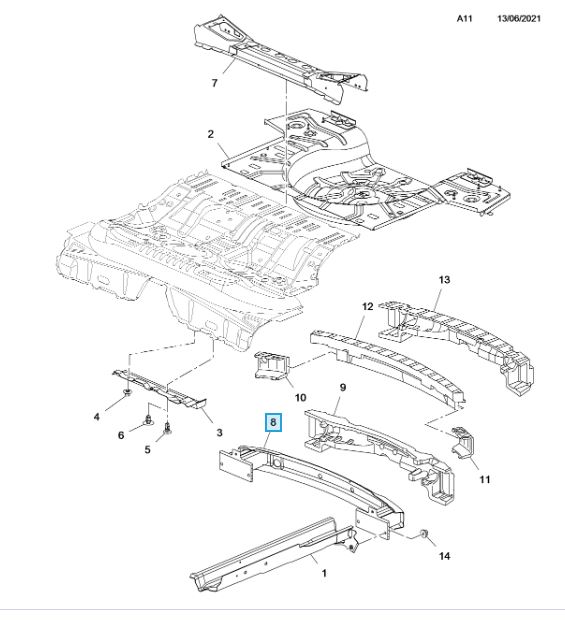 A11 13/06/2021

7

2

13

12

10

9

4

6

5

3

8

11

14

1