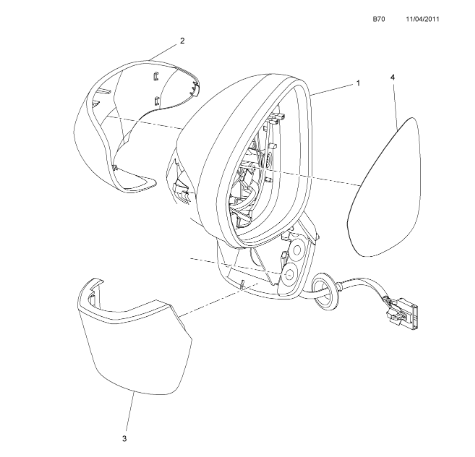 B70 11/04/2011

2

1

4

3