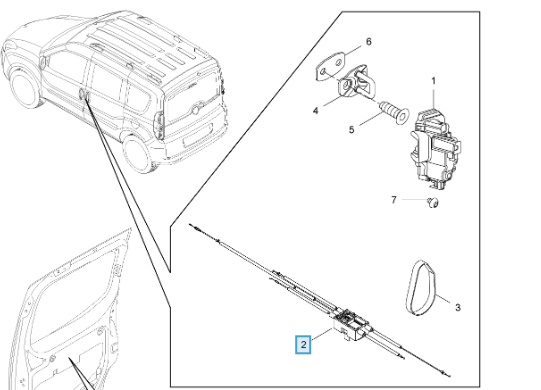 6
1
4
5
7
3
2