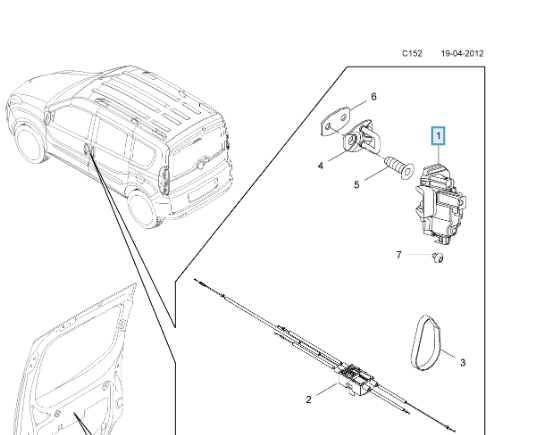 C152 19-04-2012

6

1

4

5

7

3

2