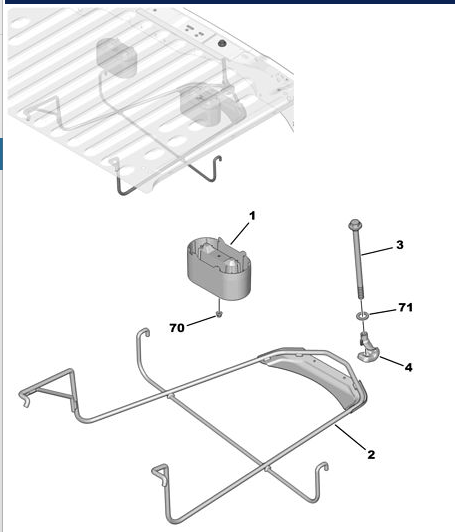 1
3
71
70
4
2