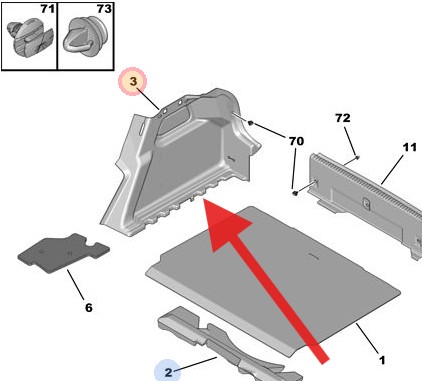 71
73
3
72
70
11
6
2
1