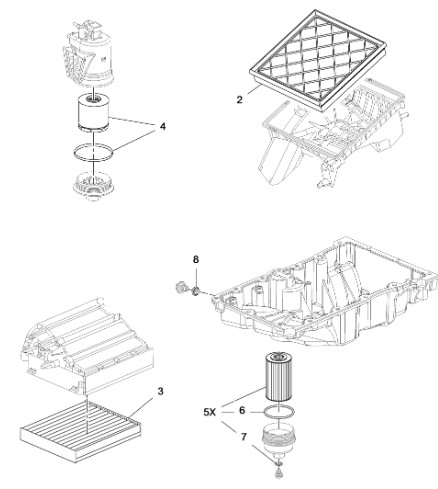 4

2

8

3

5X

6

7