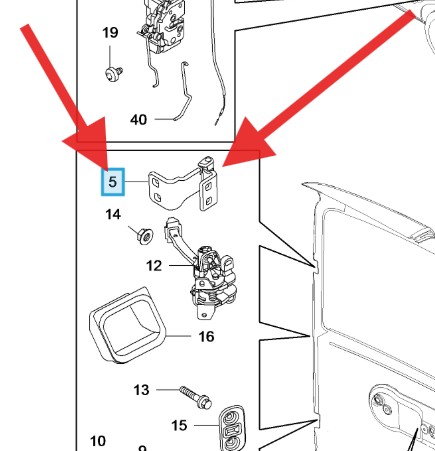 19
40
5
14
12
16
13
15
10
9