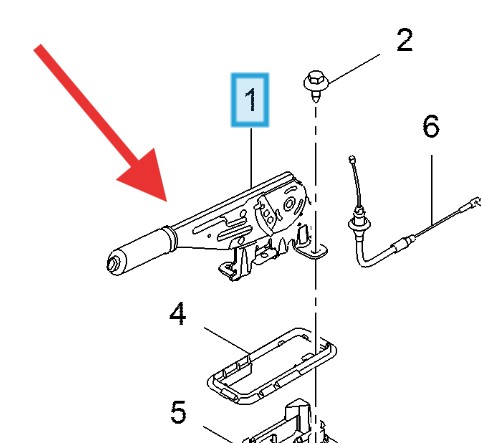 2
1
6
4
5