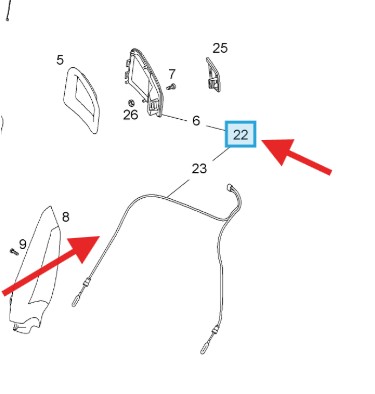 25
5
7
26
6
22
23
8
9