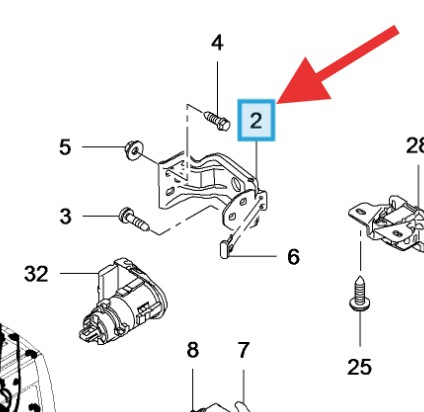 4
2
5
28
3
6
32
8
7
25