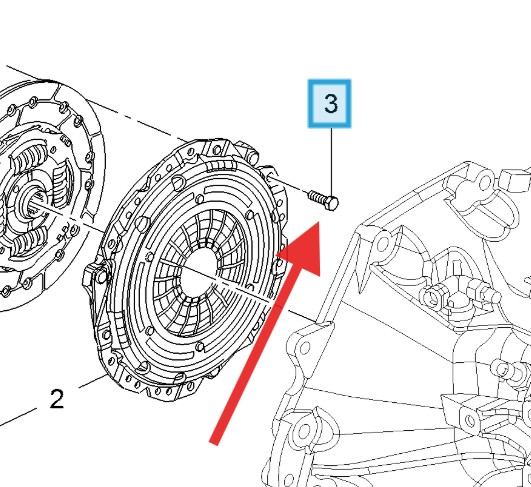 3

2