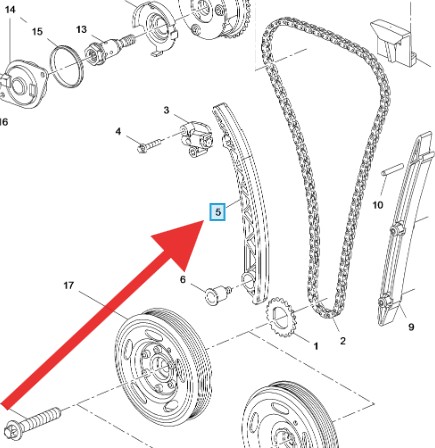 14
15
13
16
3
4
5
10
6
17
1
2
9