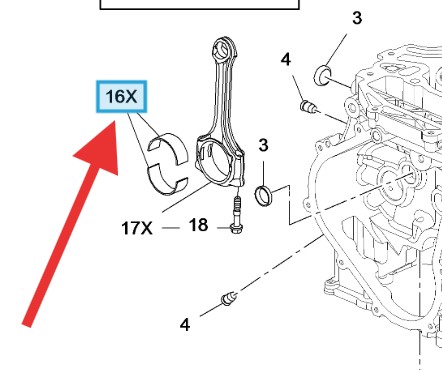 3
4
16X
3
17X
18
4