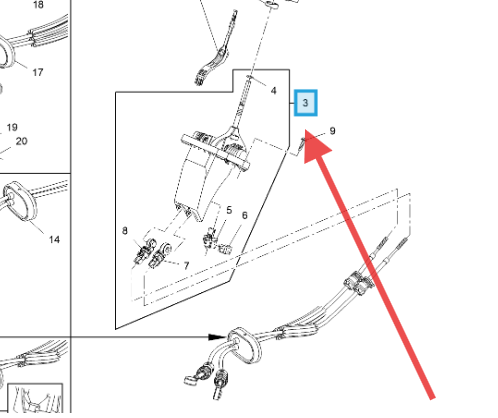 18
17
19
20
14
4
3
9
5
6
8
7