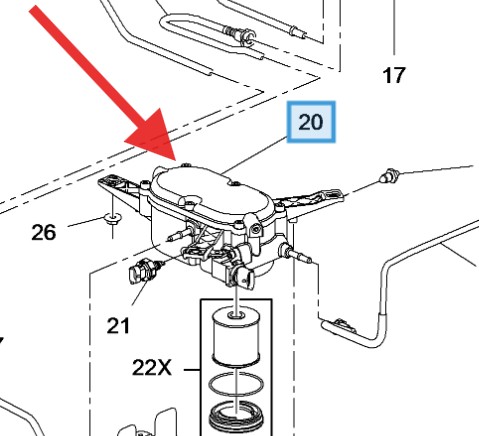 17

20

26

21

22X