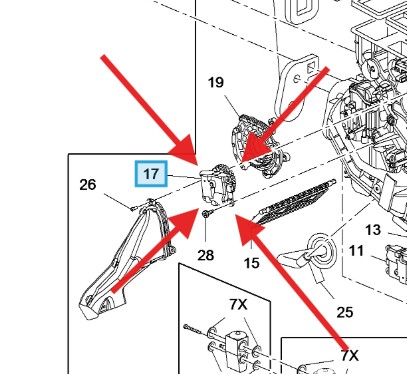 19
17
26
28
15
13
11
25
7X
7X