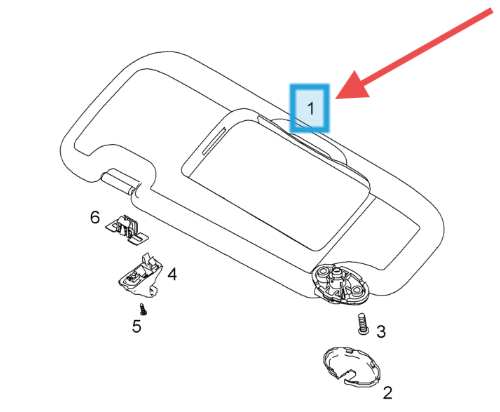 1
6
4
5
3
2