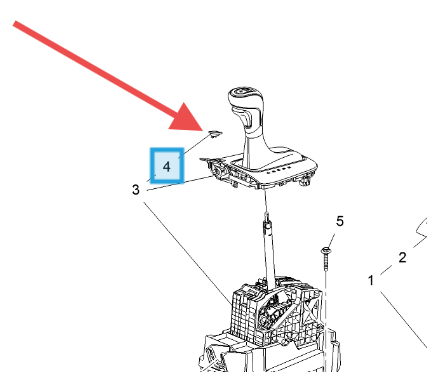 4
3
5
2
1