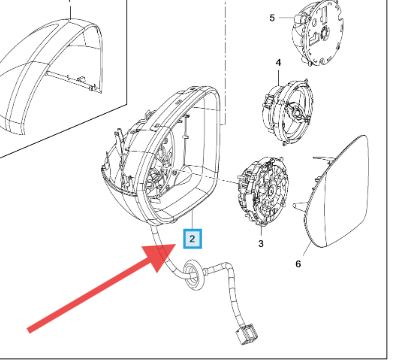 5
4
2
3
6