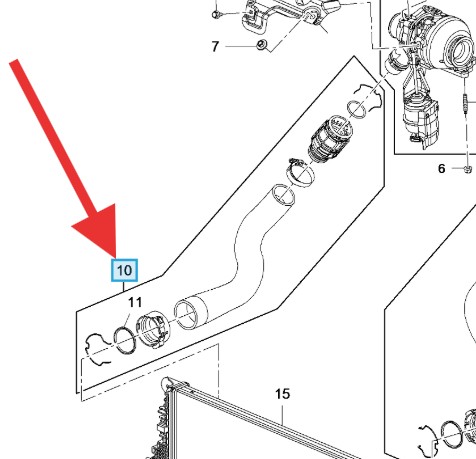 7
6
10
11
15