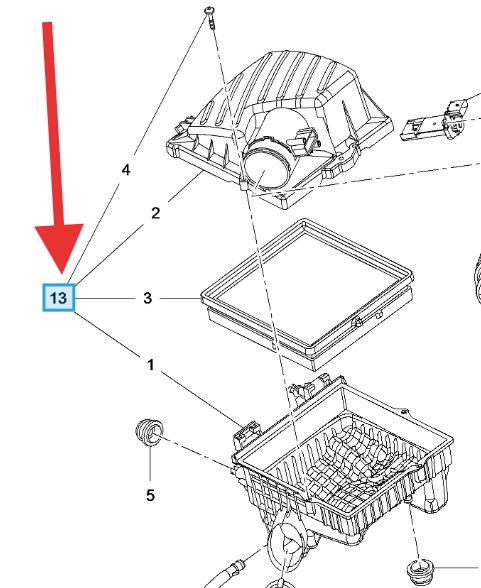 4
2
13
3
1
5