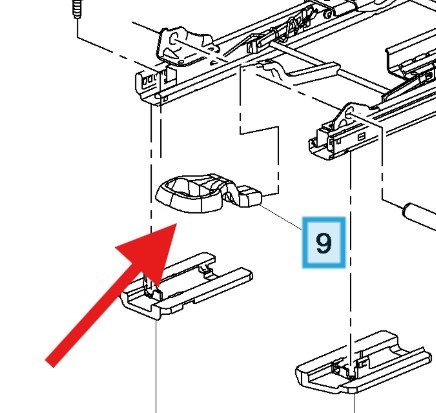 9