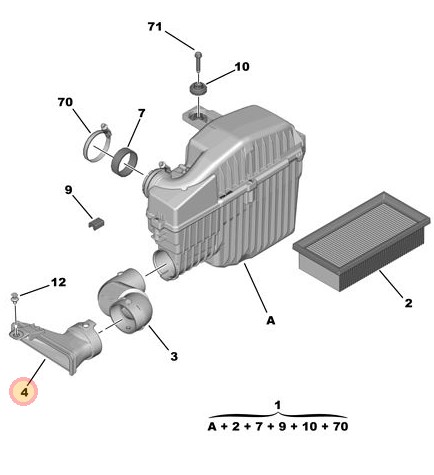 71

10

70

7

9

12

A

2

3

4

1
A + 2 + 7 + 9 + 10 + 70